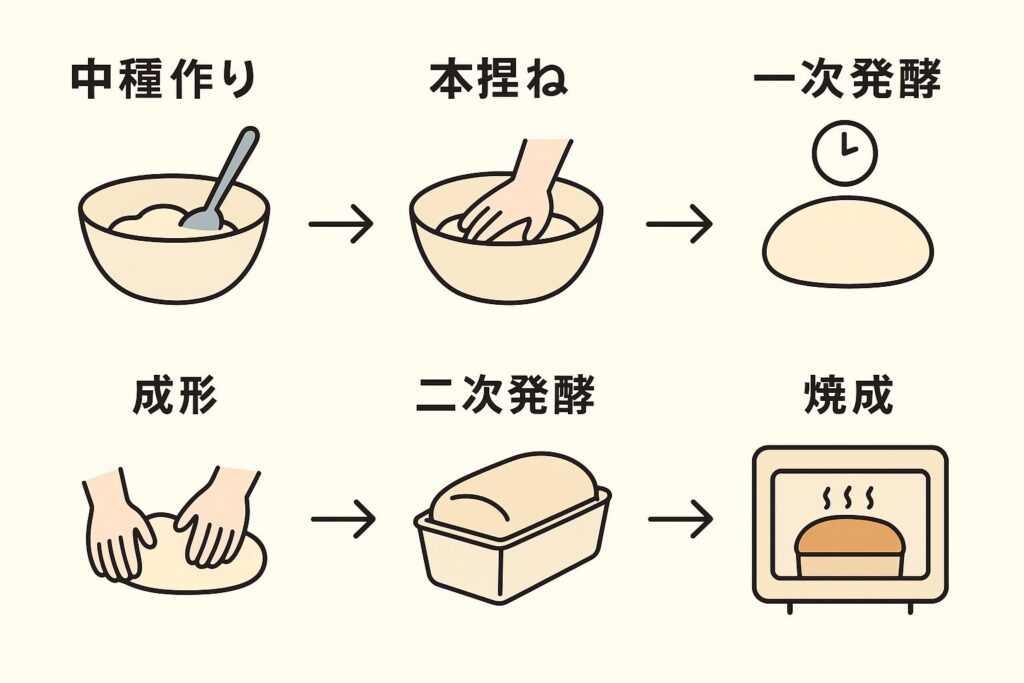 中種作り

本捏ね

一次発酵

成形

二次発酵

焼成